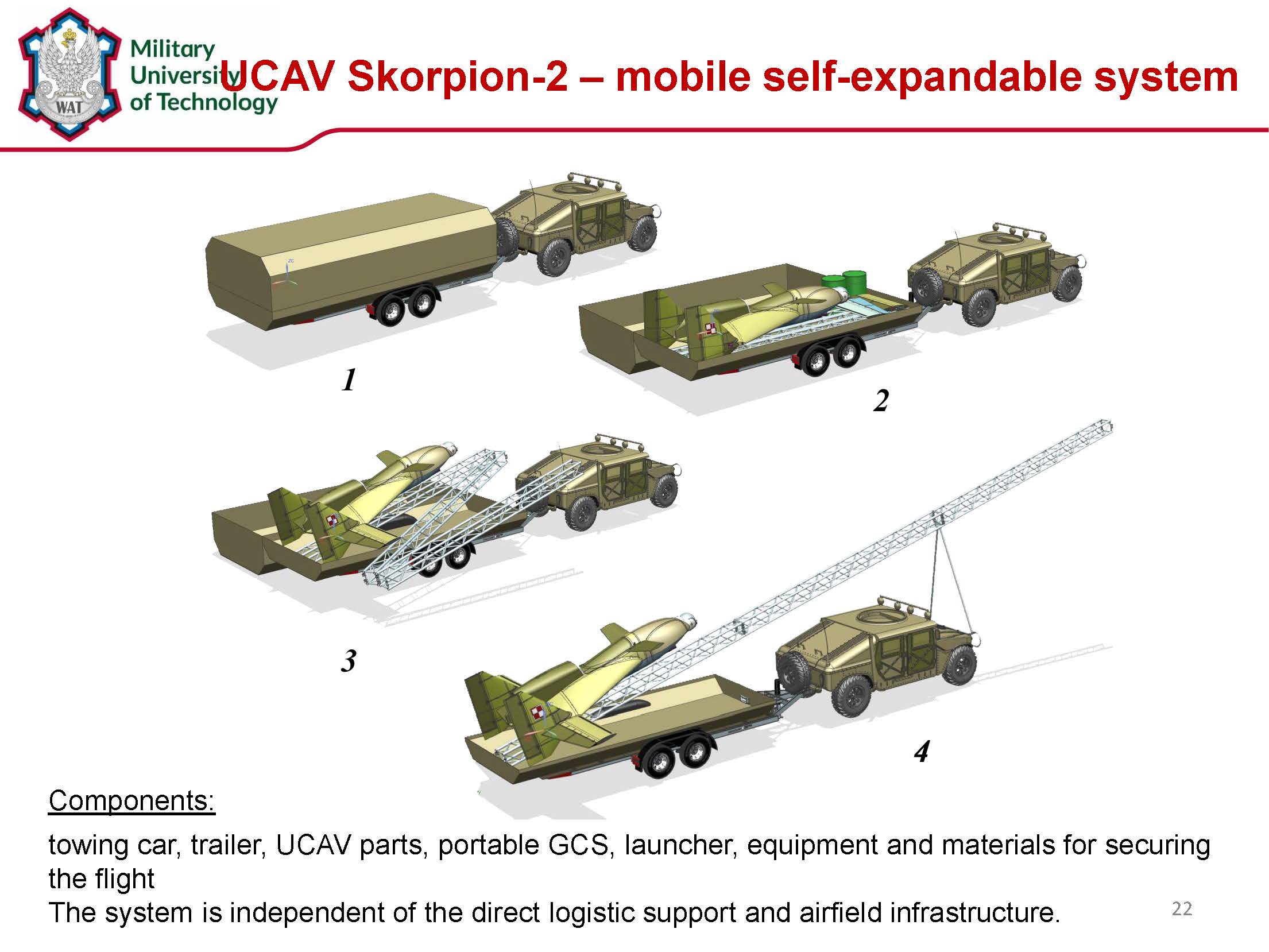 WAT

Military University of Technology

UCAV Skorpion-2 – mobile self-expandable system

1

2

3

4

Components:

towing car, trailer, UCAV parts, portable GCS, launcher, equipment and materials for securing the flight

The system is independent of the direct logistic support and airfield infrastructure.

22