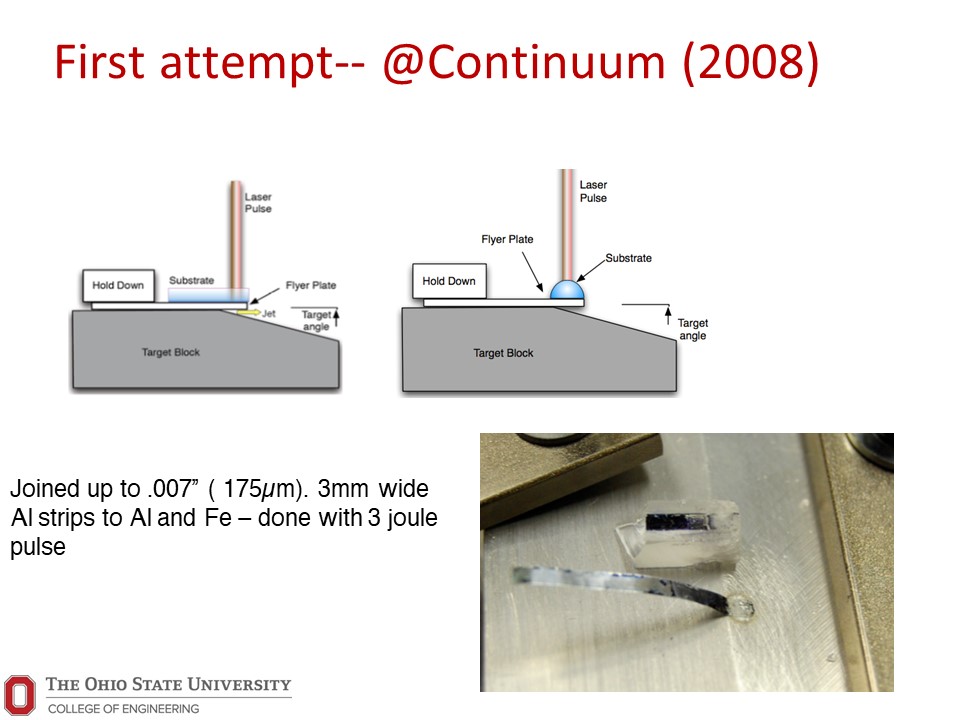 First attempt-- @Continuum (2008)

Laser Pulse

Hold Down

Substrate

Flyer Plate

Jet

Target angle

Target Block

Laser Pulse

Flyer Plate

Substrate

Hold Down

Target angle

Target Block

Joined up to .007” ( 175$\mu$m). 3mm wide Al strips to Al and Fe – done with 3 joule pulse

THE OHIO STATE UNIVERSITY
COLLEGE OF ENGINEERING